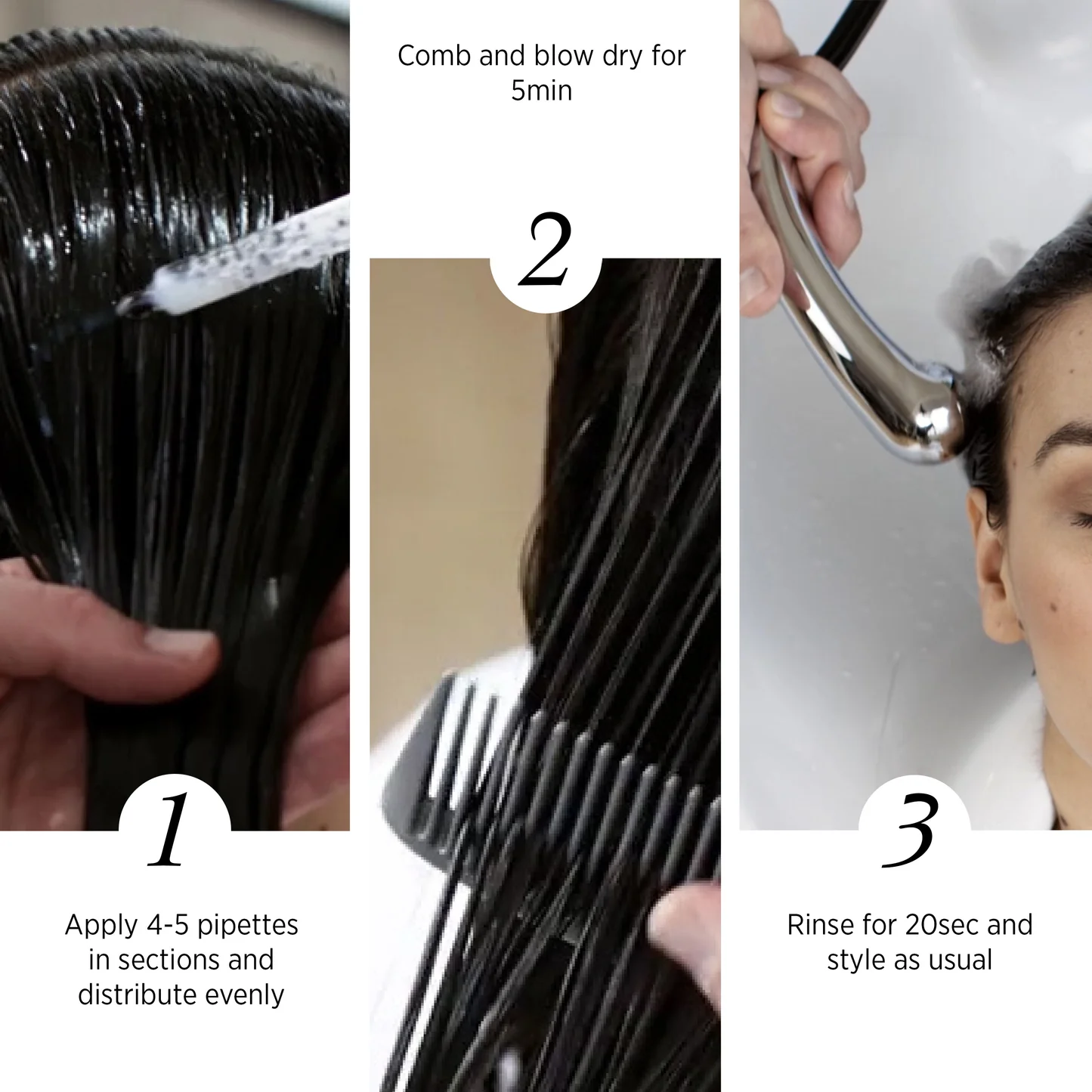 1

Apply 4-5 pipettes in sections and distribute evenly

Comb and blow dry for 5min

2

3

Rinse for 20sec and style as usual